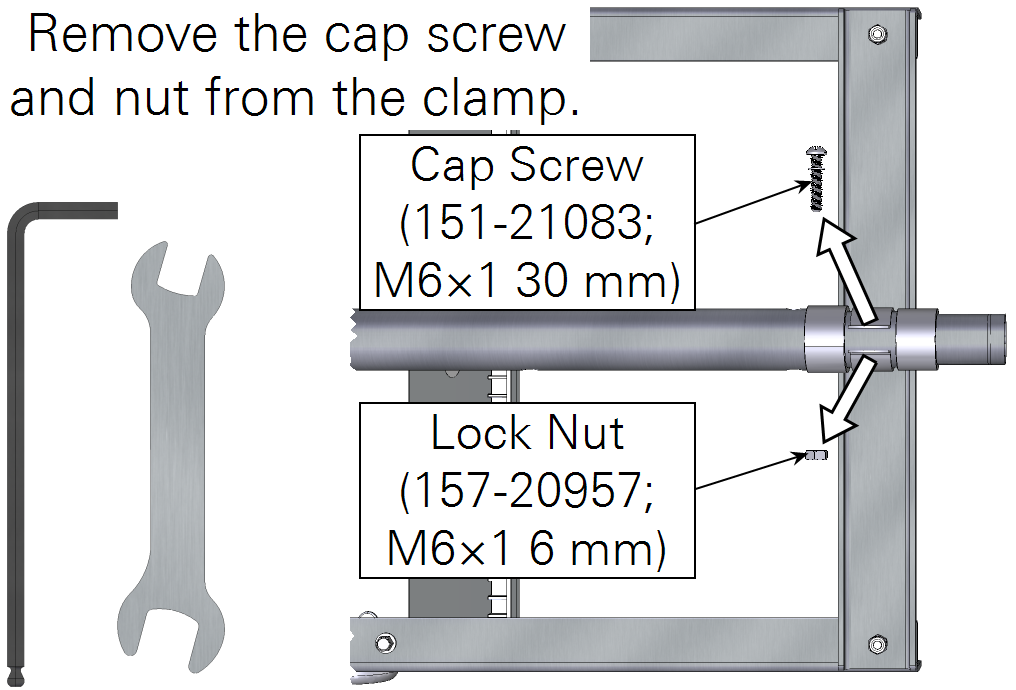 Remove the cap screw and nut from the clamp.

Cap Screw (151-21083; M6×1 30 mm)

Lock Nut (157-20957; M6×1 6 mm)