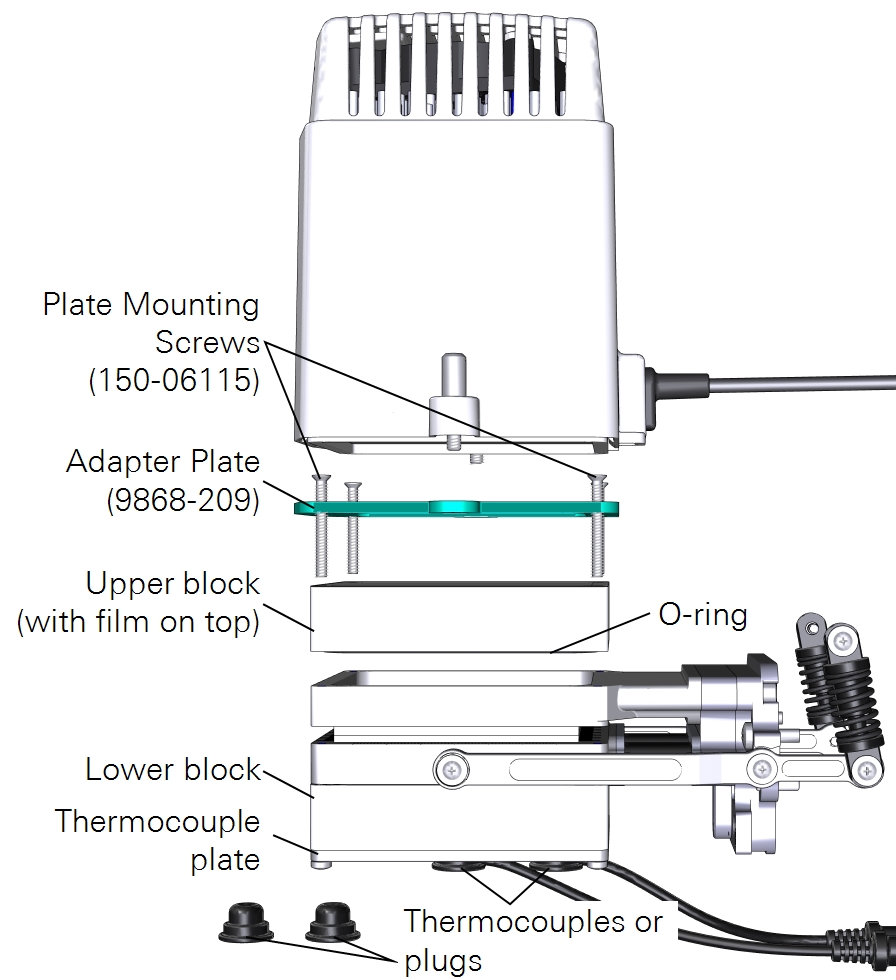 Plate Mounting Screws (150-06115)

Adapter Plate (9868-209)

Upper block (with film on top)

O-ring

Lower block

Thermocouple plate

Thermocouples or plugs