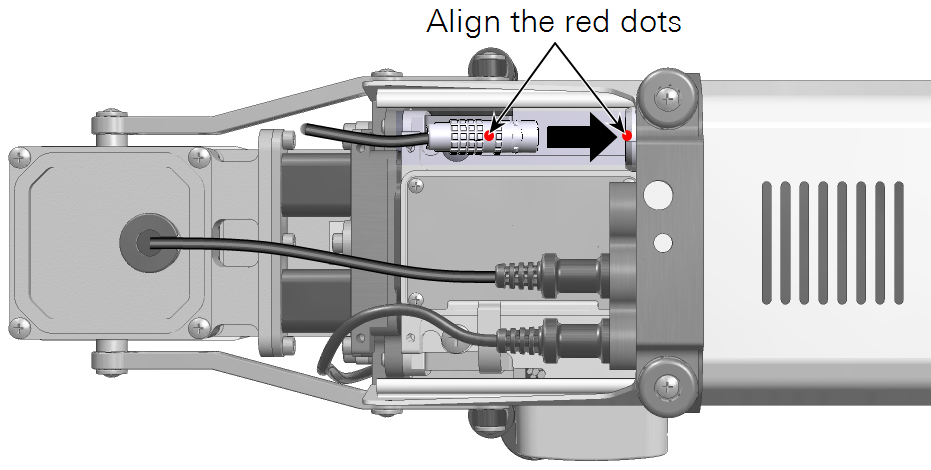 Align the red dots