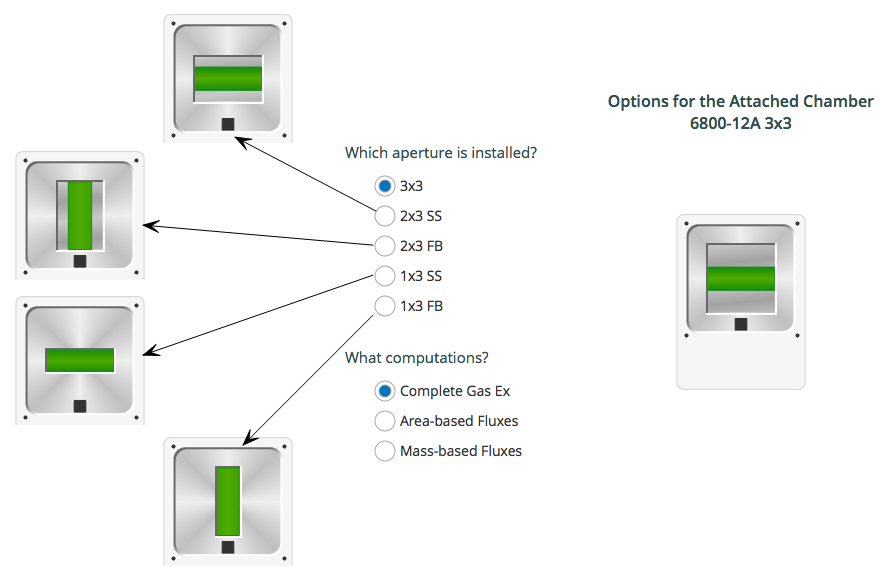 Options for the Attached Chamber
6800-12A 3x3

Which aperture is installed?

3x3

2x3 SS

2x3 FB

1x3 SS

1x3 FB

What computations?

Complete Gas Ex

Area-based Fluxes

Mass-based Fluxes