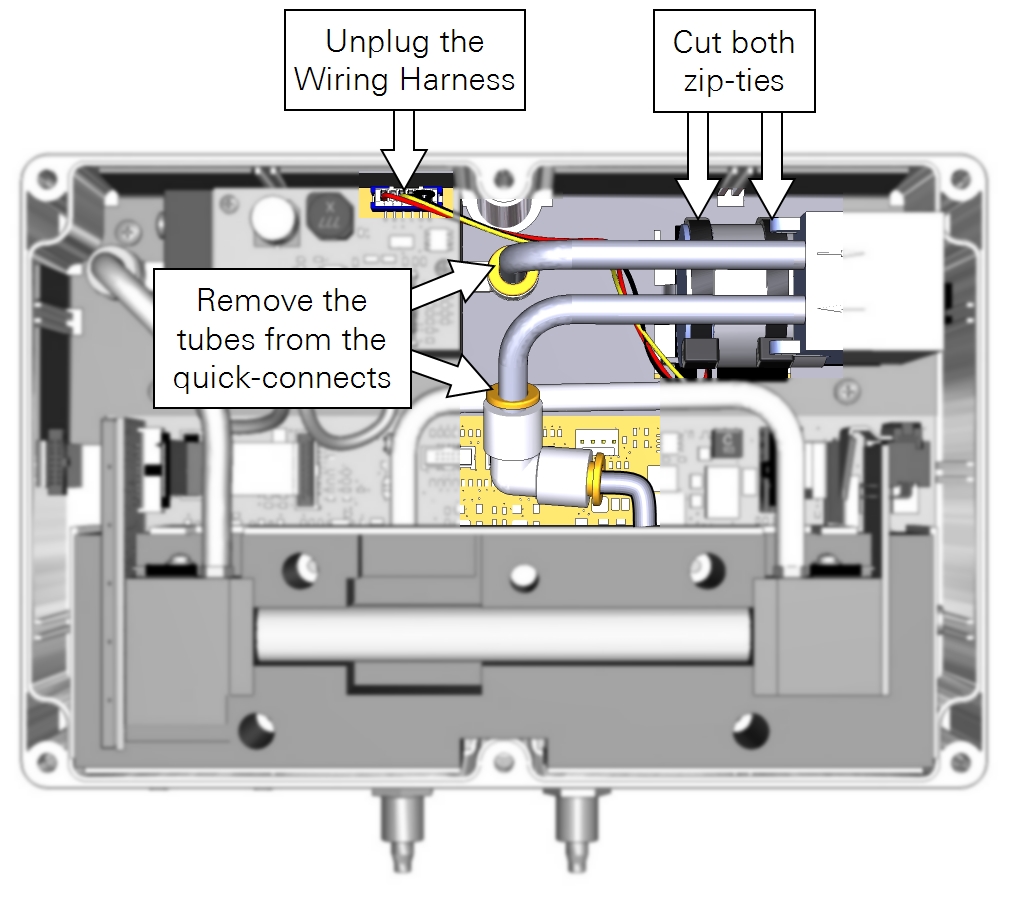 Unplug the Wiring Harness

Cut both zip-ties

Remove the tubes from the quick-connects