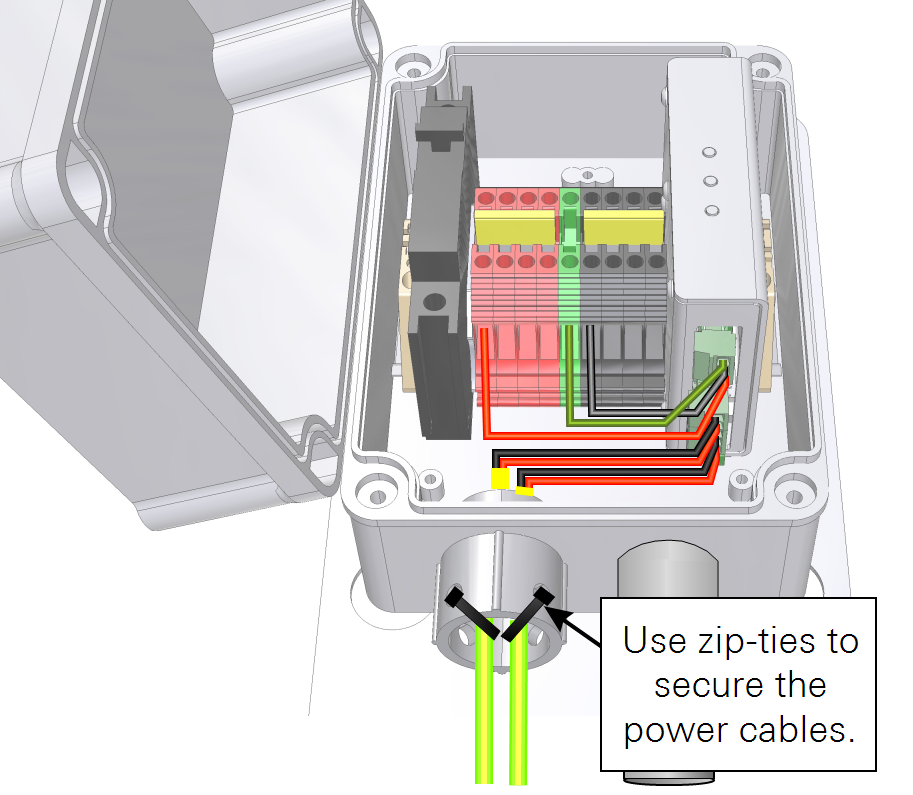 Use zip-ties to secure the power cables.