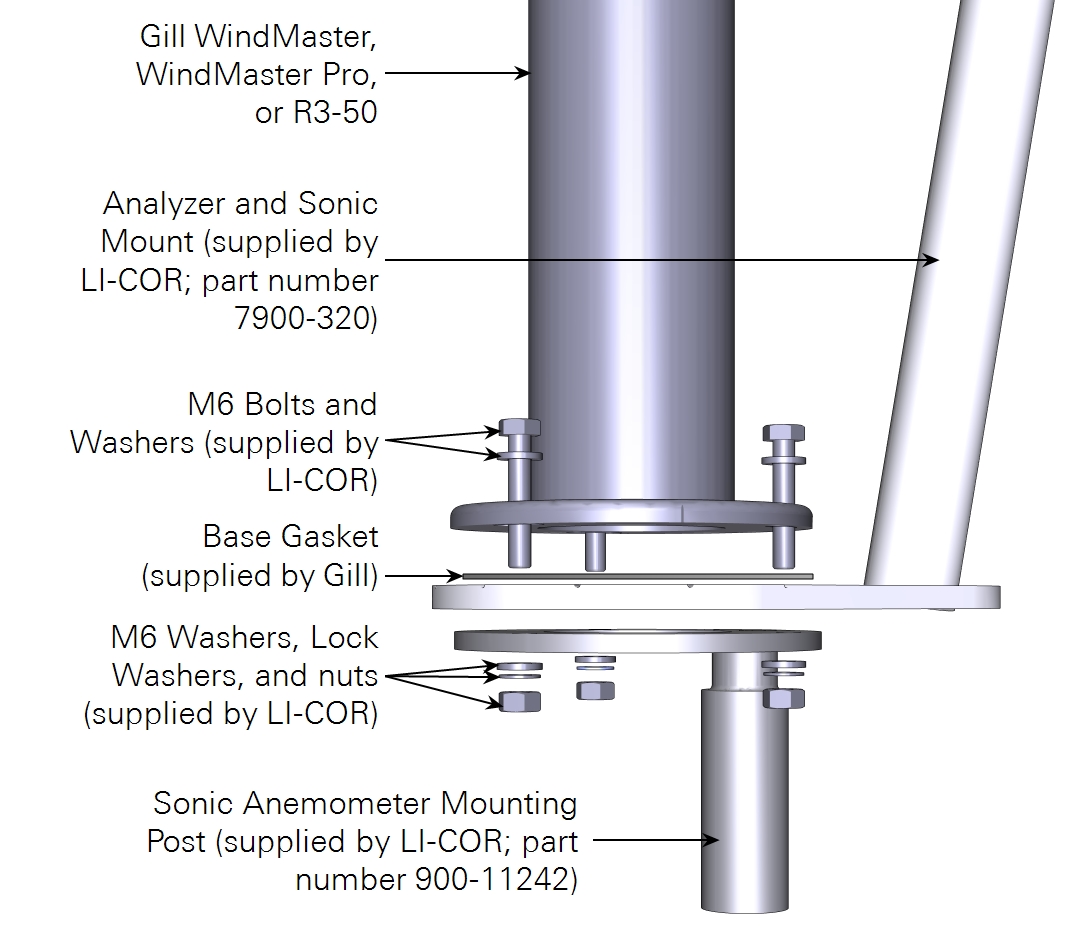 Gill WindMaster, WindMaster Pro, or R3-50

Analyzer and Sonic Mount (supplied by LI-COR; part number 7900-320)

M6 Bolts and Washers (supplied by LI-COR)

Base Gasket (supplied by Gill)

M6 Washers, Lock Washers, and nuts (supplied by LI-COR)

Sonic Anemometer Mounting Post (supplied by LI-COR; part number 900-11242)