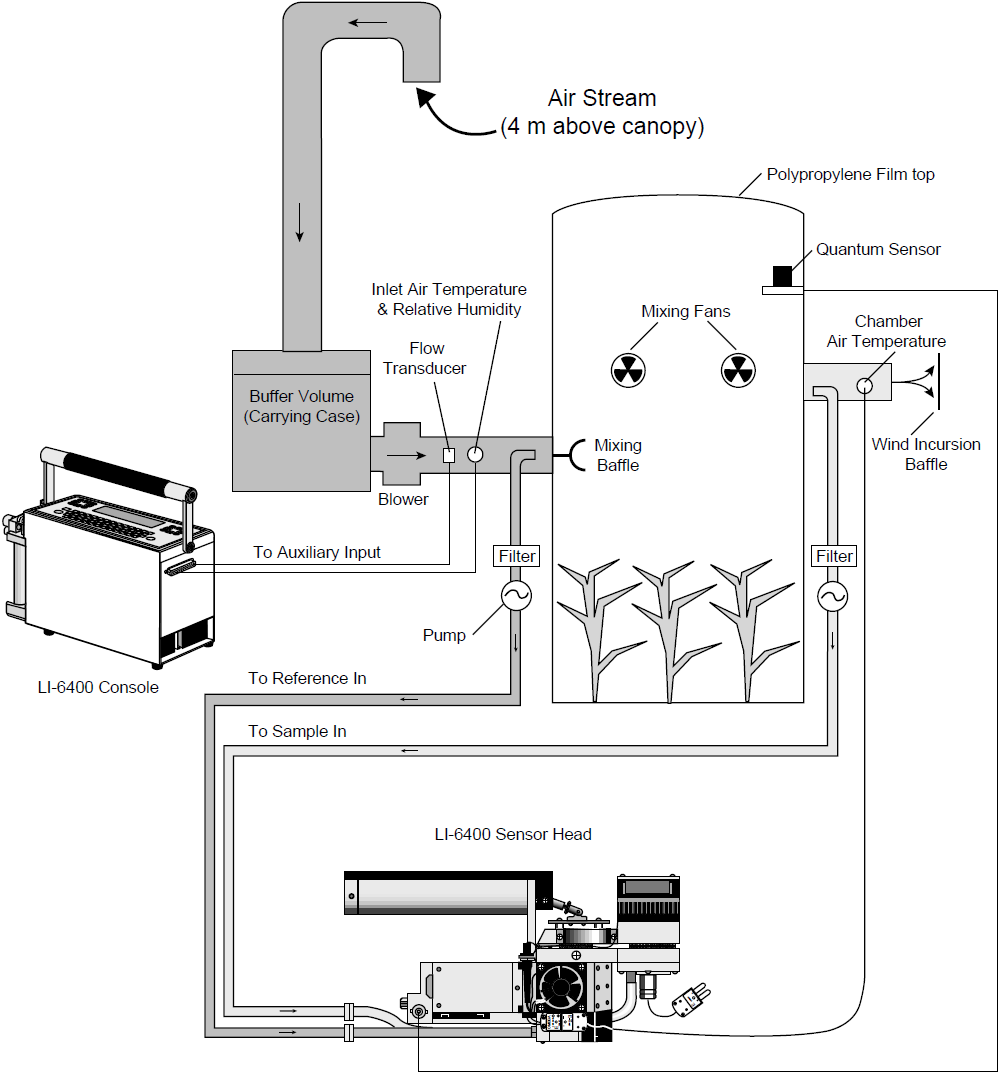 Air Stream
(4 m above canopy)

Polypropylene Film top

Quantum Sensor

Inlet Air Temperature & Relative Humidity

Mixing Fans

Chamber Air Temperature

Flow Transducer

Buffer Volume (Carrying Case)

Mixing Baffle

Wind Incursion Baffle

Blower

To Auxiliary Input

Filter

Filter

Pump

LI-6400 Console

To Reference In

To Sample In

LI-6400 Sensor Head