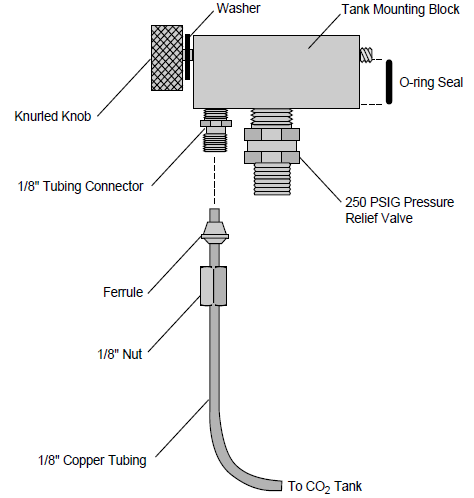 Washer

Tank Mounting Block

O-ring Seal

Knurled Knob

1/8" Tubing Connector

250 PSIG Pressure Relief Valve

Ferrule

1/8" Nut

1/8" Copper Tubing

To $CO_2$ Tank