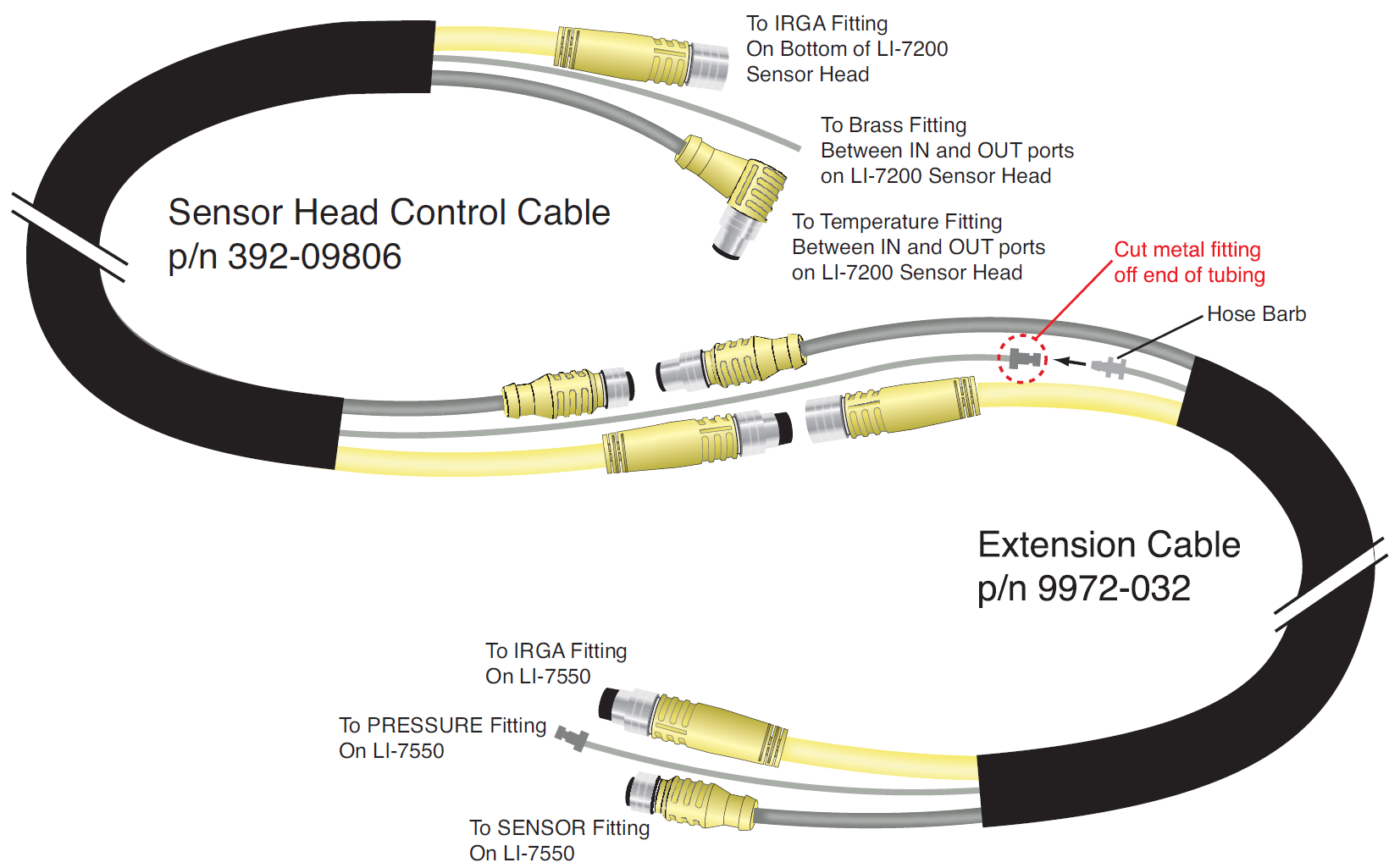 To IRGA Fitting
On Bottom of LI-7200
Sensor Head

To Brass Fitting
Between IN and OUT ports
on LI-7200 Sensor Head

Sensor Head Control Cable
p/n 392-09806

To Temperature Fitting
Between IN and OUT ports
on LI-7200 Sensor Head

Cut metal fitting
off end of tubing

Hose Barb

Extension Cable
p/n 9972-032

To IRGA Fitting
On LI-7550

To PRESSURE Fitting
On LI-7550

To SENSOR Fitting
On LI-7550